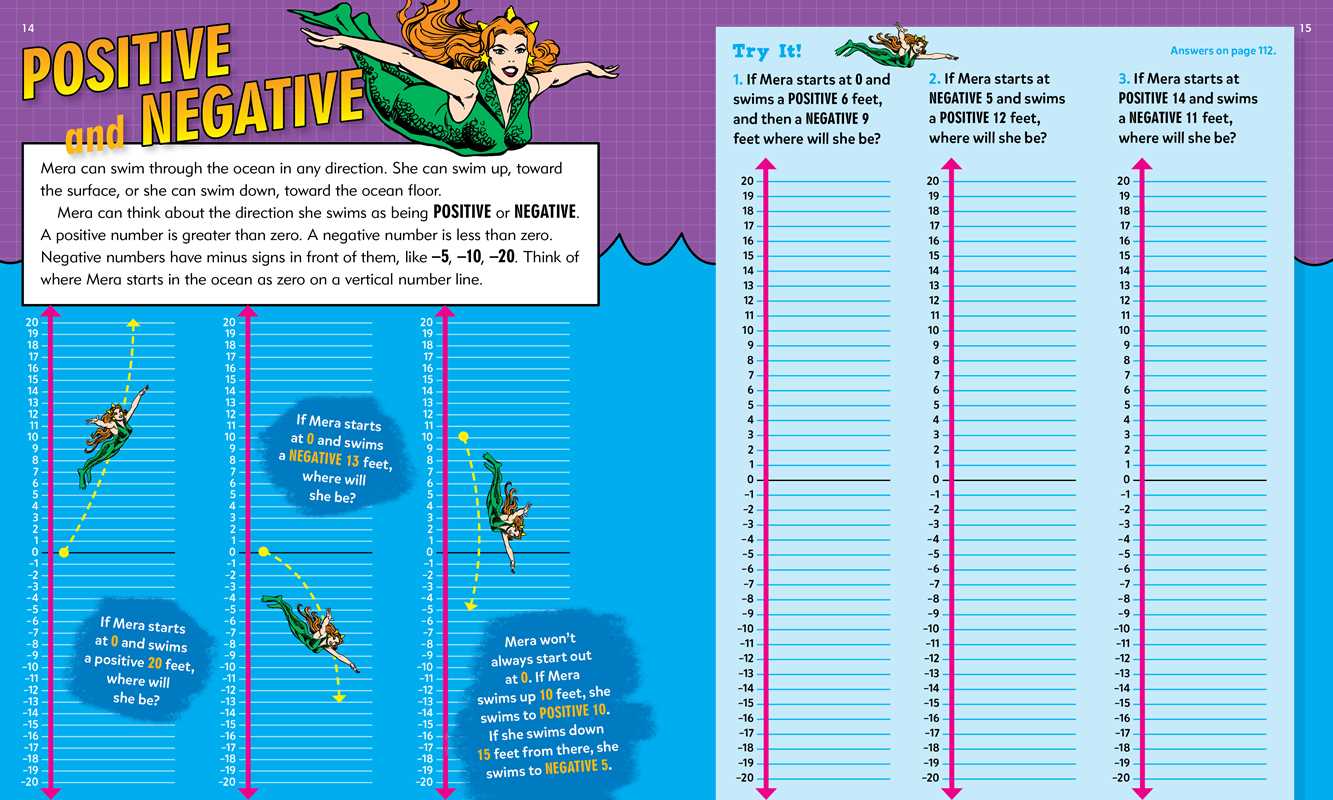 14

POSITIVE and NEGATIVE

Mera can swim through the ocean in any direction. She can swim up, toward the surface, or she can swim down, toward the ocean floor.

Mera can think about the direction she swims as being POSITIVE or NEGATIVE. A positive number is greater than zero. A negative number is less than zero. Negative numbers have minus signs in front of them, like –5, –10, –20. Think of where Mera starts in the ocean as zero on a vertical number line.

20 19 18 17 16 15 14 13 12 11 10 9 8 7 6 5 4 3 2 1 0 –1 –2 –3 –4 –5 –6 –7 –8 –9 –10 –11 –12 –13 –14 –15 –16 –17 –18 –19 –20

If Mera starts at 0 and swims a positive 20 feet, where will she be?

20 19 18 17 16 15 14 13 12 11 10 9 8 7 6 5 4 3 2 1 0 –1 –2 –3 –4 –5 –6 –7 –8 –9 –10 –11 –12 –13 –14 –15 –16 –17 –18 –19 –20

If Mera starts at 0 and swims a NEGATIVE 13 feet, where will she be?

20 19 18 17 16 15 14 13 12 11 10 9 8 7 6 5 4 3 2 1 0 –1 –2 –3 –4 –5 –6 –7 –8 –9 –10 –11 –12 –13 –14 –15 –16 –17 –18 –19 –20

Mera won't always start out at 0. If Mera swims up 10 feet, she swims to POSITIVE 10. If she swims down 15 feet from there, she swims to NEGATIVE 5.

15

Try It!

Answers on page 112.

1. If Mera starts at 0 and swims a POSITIVE 6 feet, and then a NEGATIVE 9 feet where will she be?

20 19 18 17 16 15 14 13 12 11 10 9 8 7 6 5 4 3 2 1 0 –1 –2 –3 –4 –5 –6 –7 –8 –9 –10 –11 –12 –13 –14 –15 –16 –17 –18 –19 –20

2. If Mera starts at NEGATIVE 5 and swims a POSITIVE 12 feet, where will she be?

20 19 18 17 16 15 14 13 12 11 10 9 8 7 6 5 4 3 2 1 0 –1 –2 –3 –4 –5 –6 –7 –8 –9 –10 –11 –12 –13 –14 –15 –16 –17 –18 –19 –20

3. If Mera starts at POSITIVE 14 and swims a NEGATIVE 11 feet, where will she be?

20 19 18 17 16 15 14 13 12 11 10 9 8 7 6 5 4 3 2 1 0 –1 –2 –3 –4 –5 –6 –7 –8 –9 –10 –11 –12 –13 –14 –15 –16 –17 –18 –19 –20